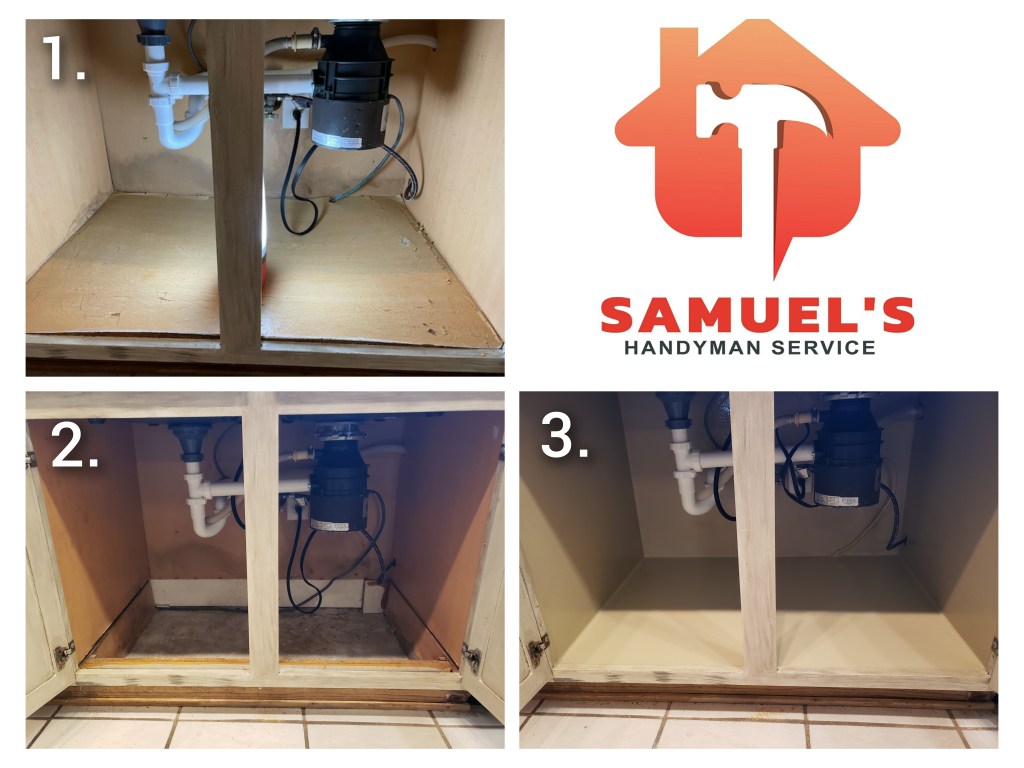 1.

SAMUEL'S
HANDYMAN SERVICE

2.

3.